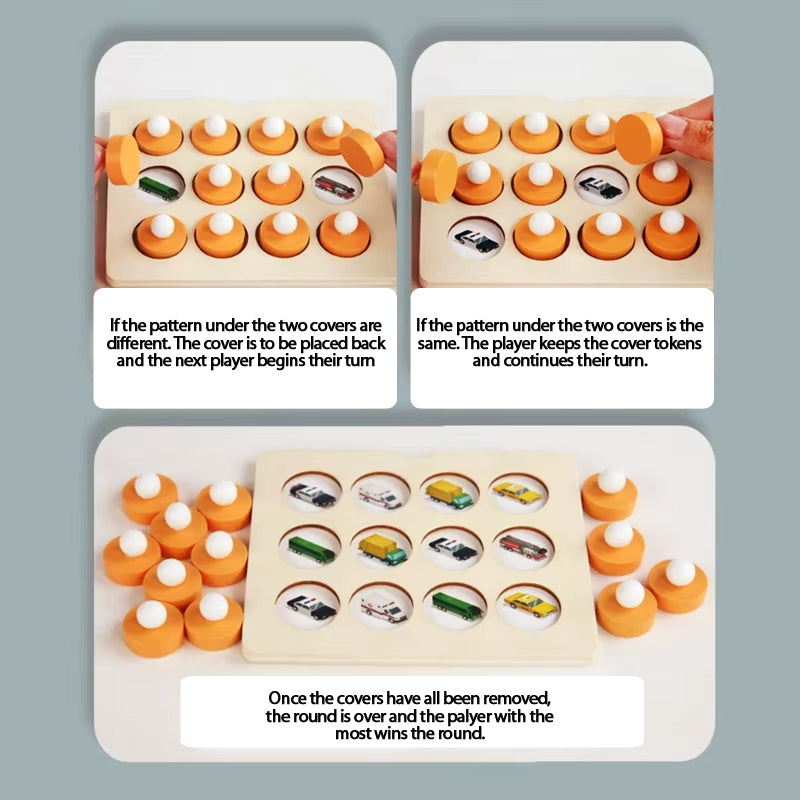 If the pattern under the two covers are different. The cover is to be placed back and the next player begins their turn

If the pattern under the two covers is the same. The player keeps the cover tokens and continues their turn.

Once the covers have all been removed, the round is over and the palyer with the most wins the round.